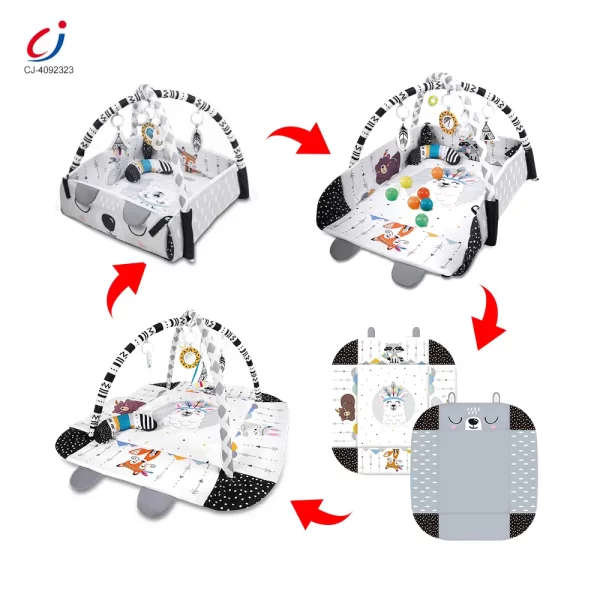 CJ-4092323