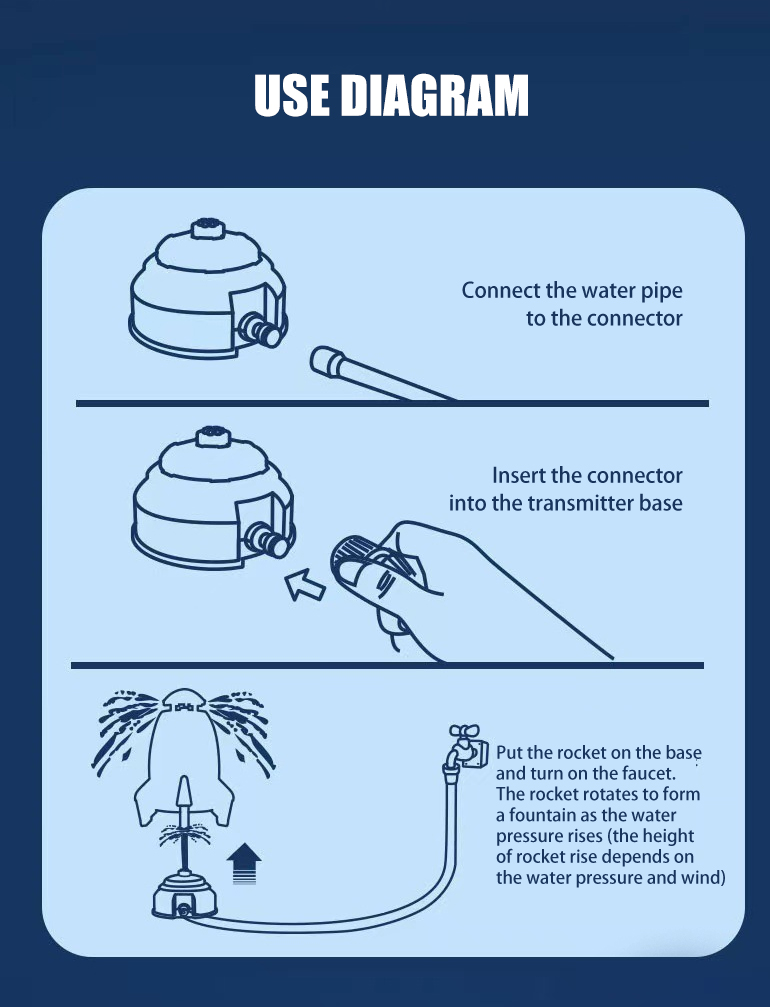 USE DIAGRAM

Connect the water pipe to the connector

Insert the connector into the transmitter base

Put the rocket on the base and turn on the faucet. The rocket rotates to form a fountain as the water pressure rises (the height of rocket rise depends on the water pressure and wind)