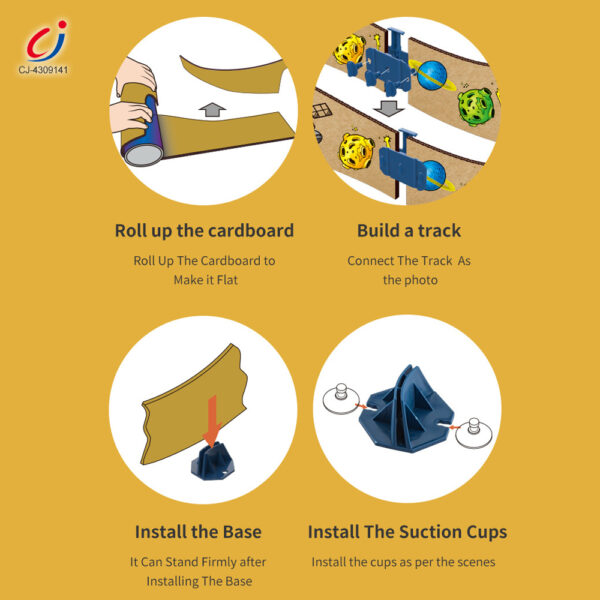 CJ-4309141

Roll up the cardboard

Roll Up The Cardboard to Make it Flat

Build a track

Connect The Track As the photo

Install the Base

It Can Stand Firmly after Installing The Base

Install The Suction Cups

Install the cups as per the scenes