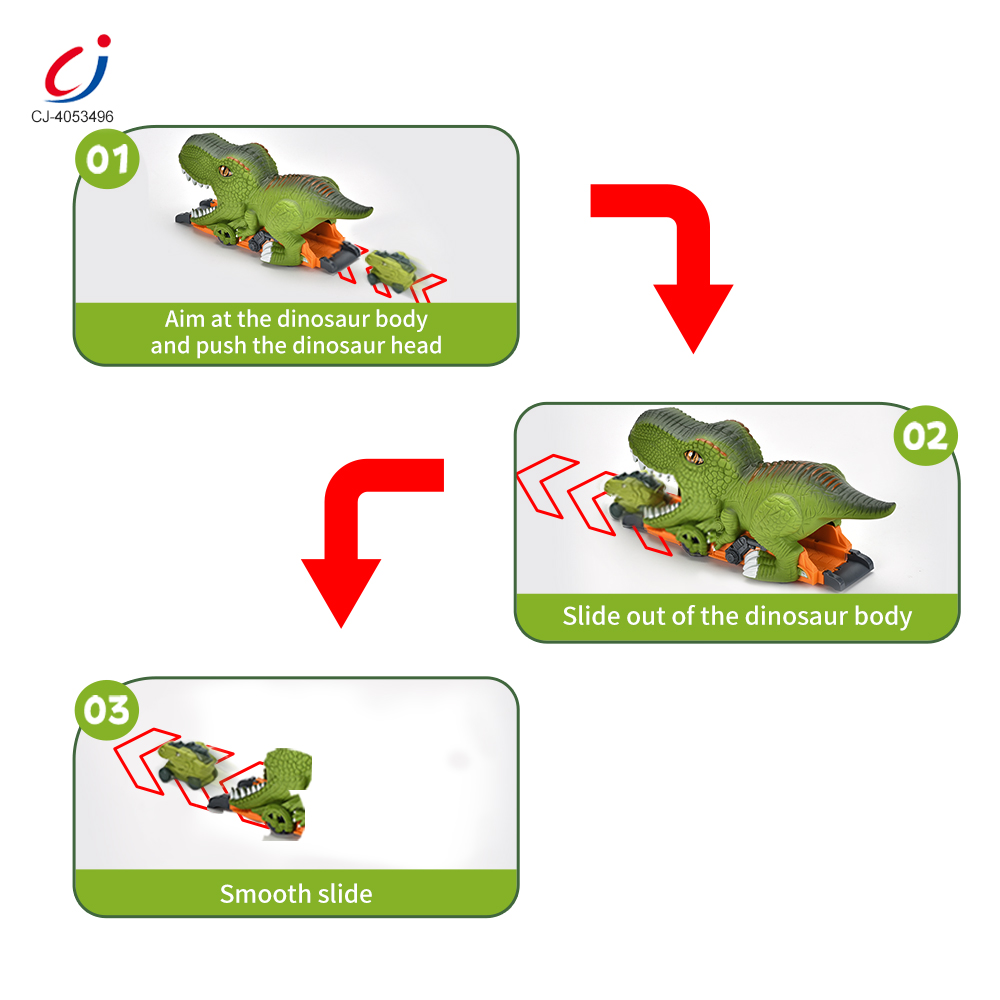 CJ-4053496

01

Aim at the dinosaur body and push the dinosaur head

02

Slide out of the dinosaur body

03

Smooth slide