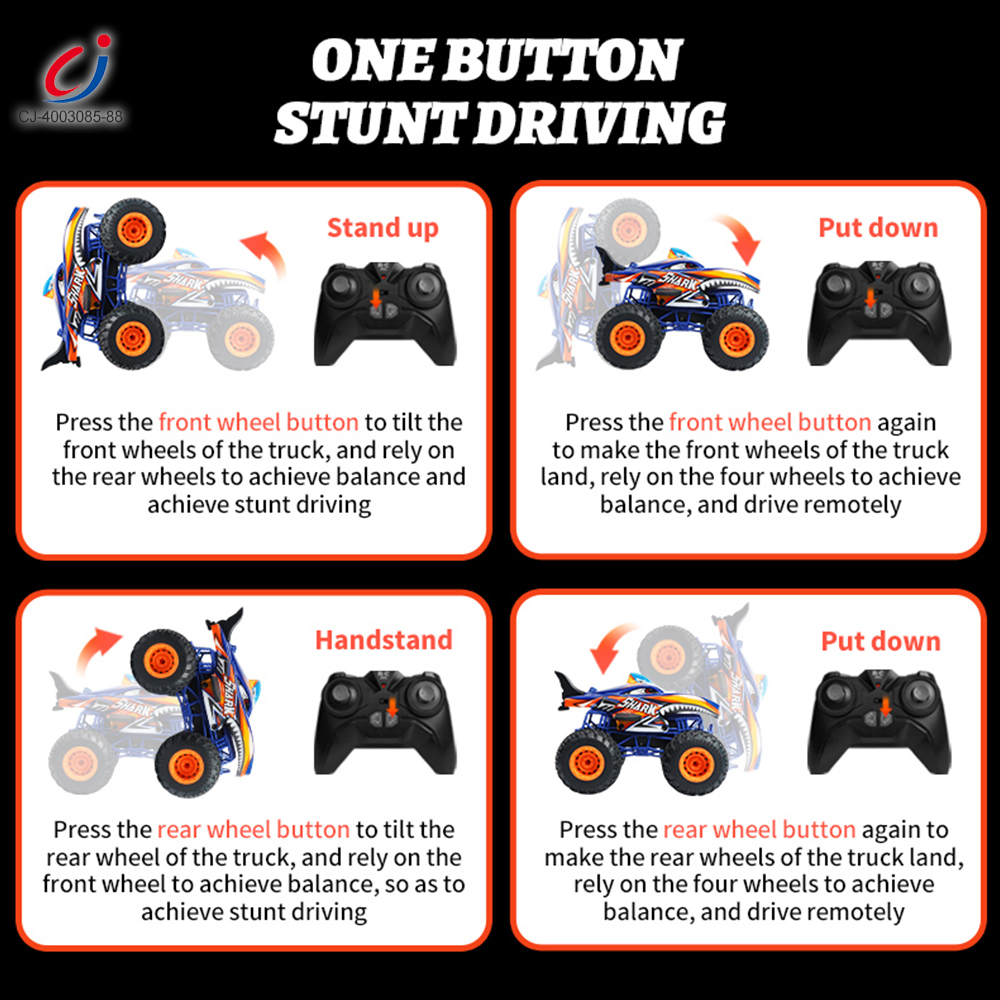 CJ-4003085-88

ONE BUTTON STUNT DRIVING

SHARK

Stand up

Press the front wheel button to tilt the front wheels of the truck, and rely on the rear wheels to achieve balance and achieve stunt driving

SHARK

Put down

Press the front wheel button again to make the front wheels of the truck land, rely on the four wheels to achieve balance, and drive remotely

SHARK

Handstand

Press the rear wheel button to tilt the rear wheel of the truck, and rely on the front wheel to achieve balance, so as to achieve stunt driving

SHARK

Put down

Press the rear wheel button again to make the rear wheels of the truck land, rely on the four wheels to achieve balance, and drive remotely