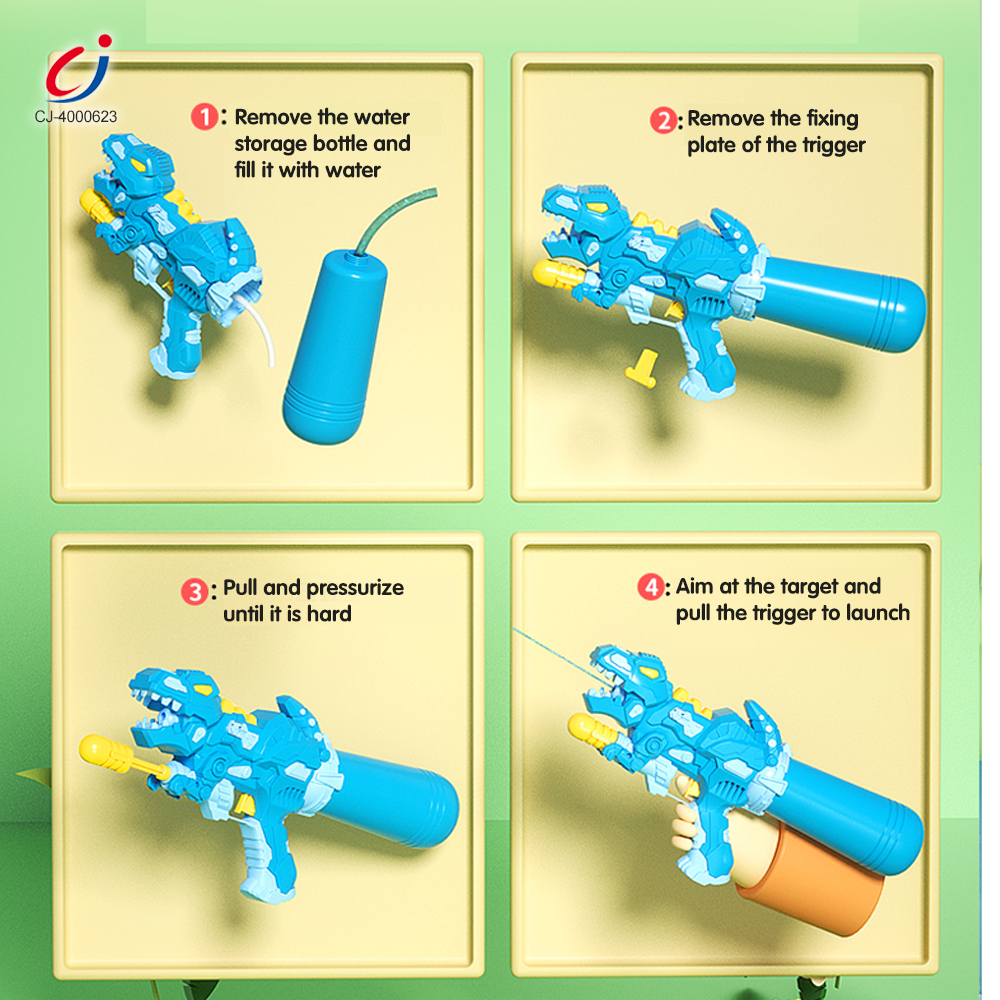 CJ-4000623

1: Remove the water storage bottle and fill it with water

2: Remove the fixing plate of the trigger

3: Pull and pressurize until it is hard

4: Aim at the target and pull the trigger to launch