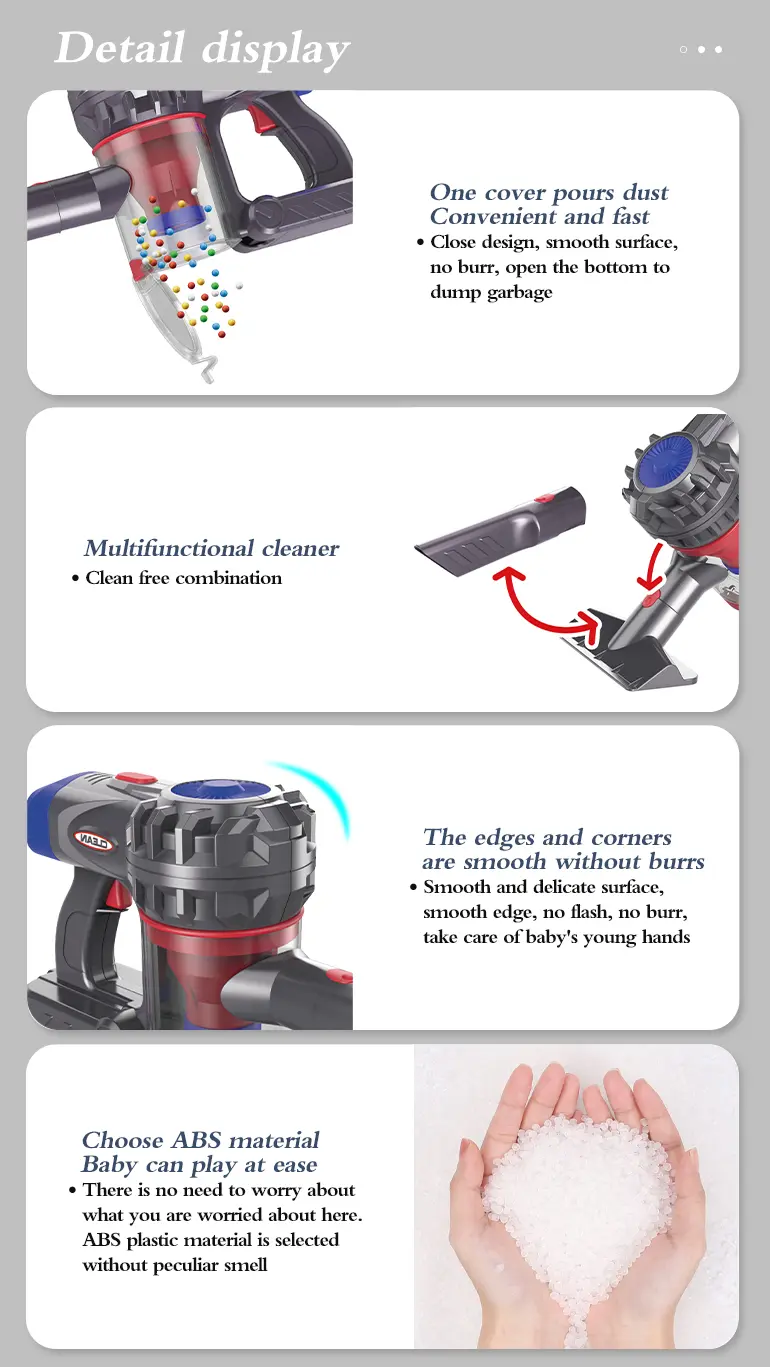 Detail display

One cover pours dust
Convenient and fast
• Close design, smooth surface, no burr, open the bottom to dump garbage

Multifunctional cleaner
• Clean free combination

CLEAN

The edges and corners are smooth without burrs
• Smooth and delicate surface, smooth edge, no flash, no burr, take care of baby's young hands

Choose ABS material
Baby can play at ease
• There is no need to worry about what you are worried about here. ABS plastic material is selected without peculiar smell