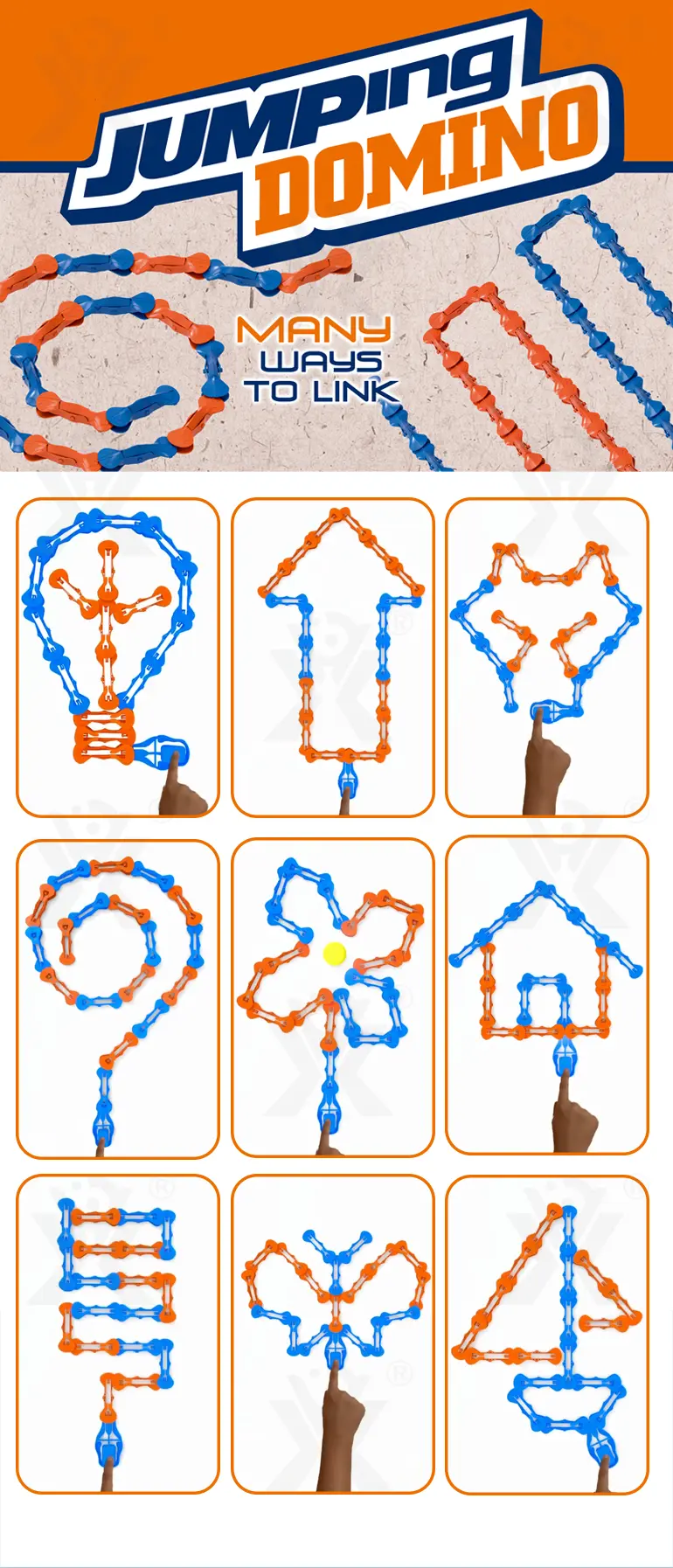 JUMPing DOMINO

MANY WAYS TO LINK