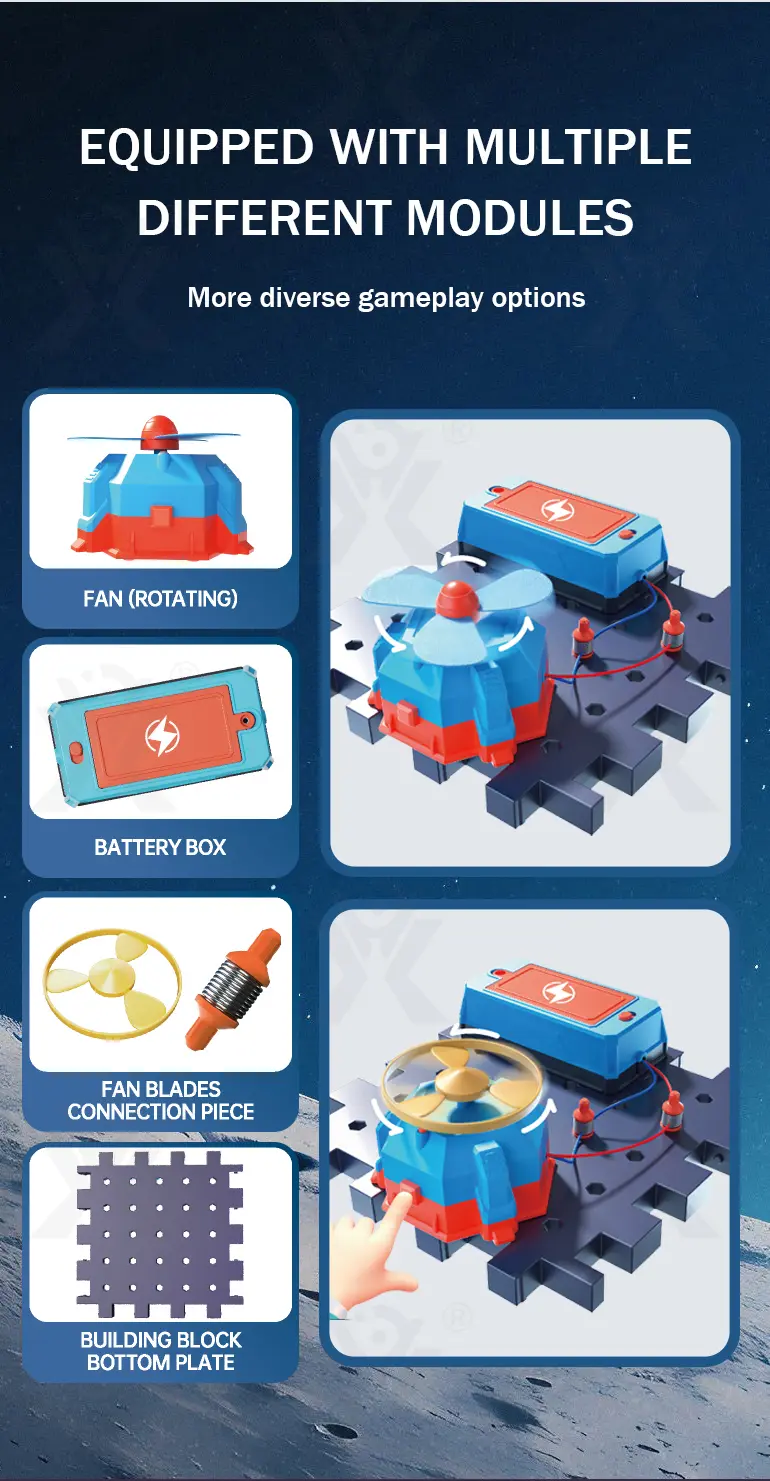 EQUIPPED WITH MULTIPLE DIFFERENT MODULES

More diverse gameplay options

FAN (ROTATING)

BATTERY BOX

FAN BLADES
CONNECTION PIECE

BUILDING BLOCK
BOTTOM PLATE