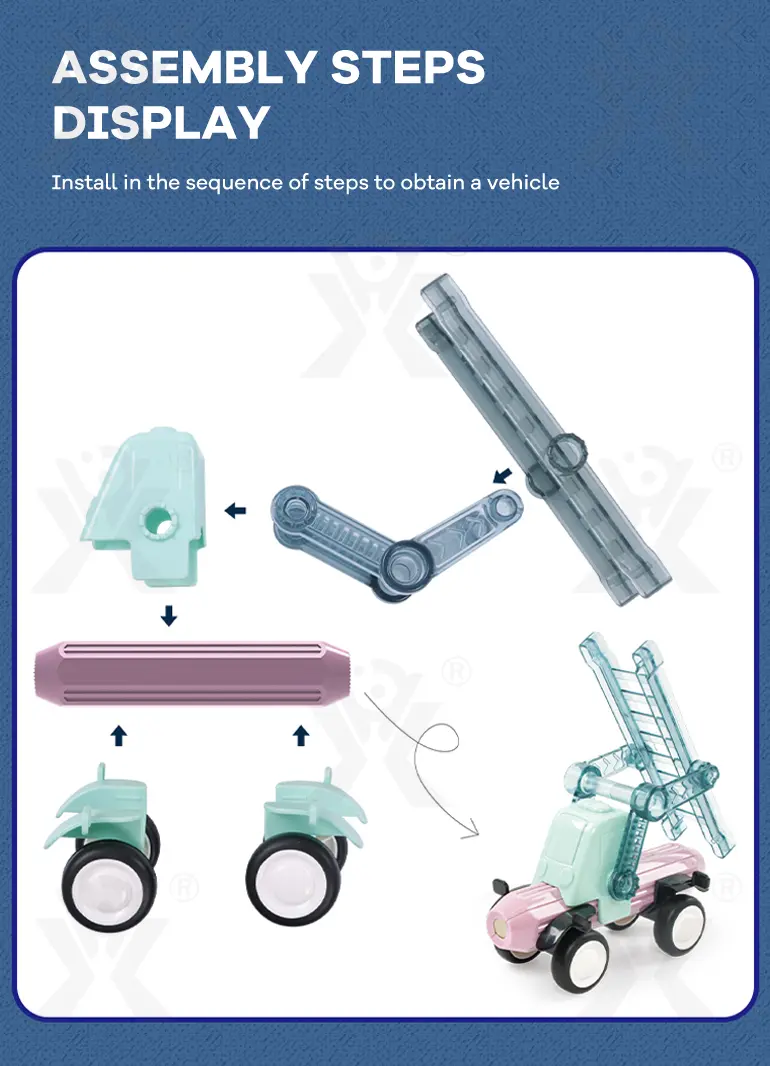 ASSEMBLY STEPS DISPLAY

Install in the sequence of steps to obtain a vehicle