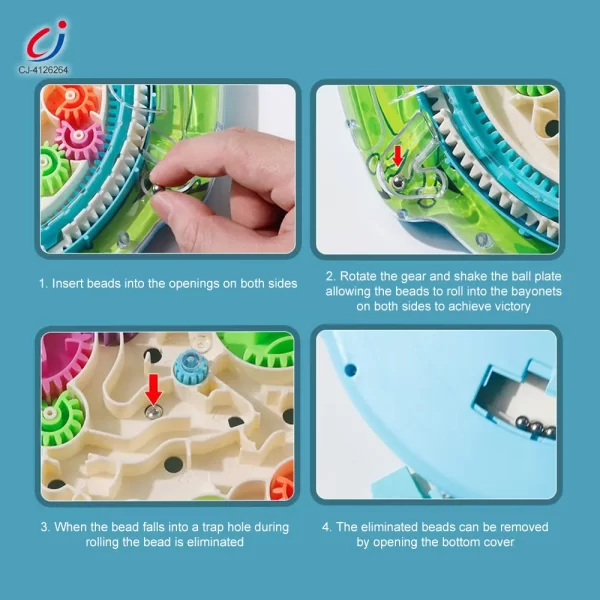 CJ-4126264

1. Insert beads into the openings on both sides

2. Rotate the gear and shake the ball plate allowing the beads to roll into the bayonets on both sides to achieve victory

3. When the bead falls into a trap hole during rolling the bead is eliminated

4. The eliminated beads can be removed by opening the bottom cover