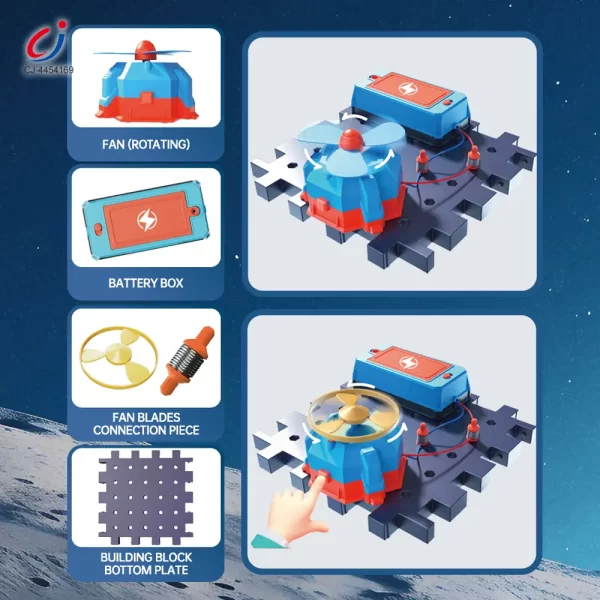 CJ-4454169

FAN (ROTATING)

BATTERY BOX

FAN BLADES
CONNECTION PIECE

BUILDING BLOCK
BOTTOM PLATE