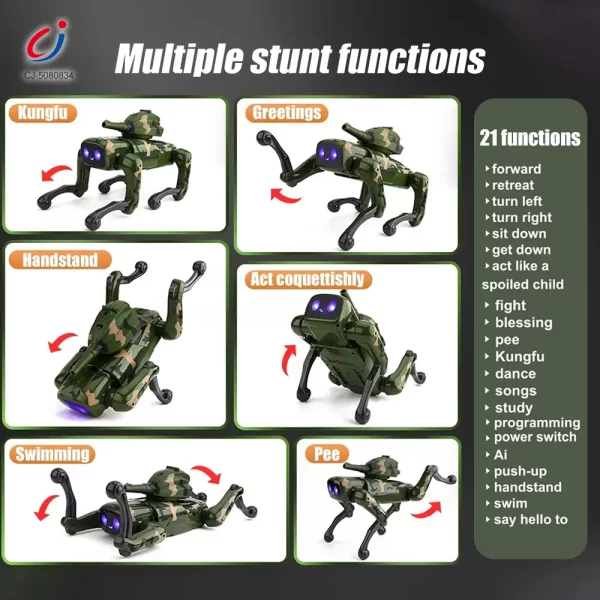 CJ-5080834

Multiple stunt functions

Kungfu

Greetings

Handstand

Act coquettishly

Swimming

Pee

21 functions

‣forward
‣retreat
‣turn left
‣turn right
‣sit down
‣get down
‣act like a spoiled child
‣ fight
‣ blessing
‣ pee
‣ Kungfu
‣ dance
‣ songs
‣ study
‣ programming
‣ power switch
‣ Ai
‣ push-up
‣ handstand
‣ swim
‣ say hello to