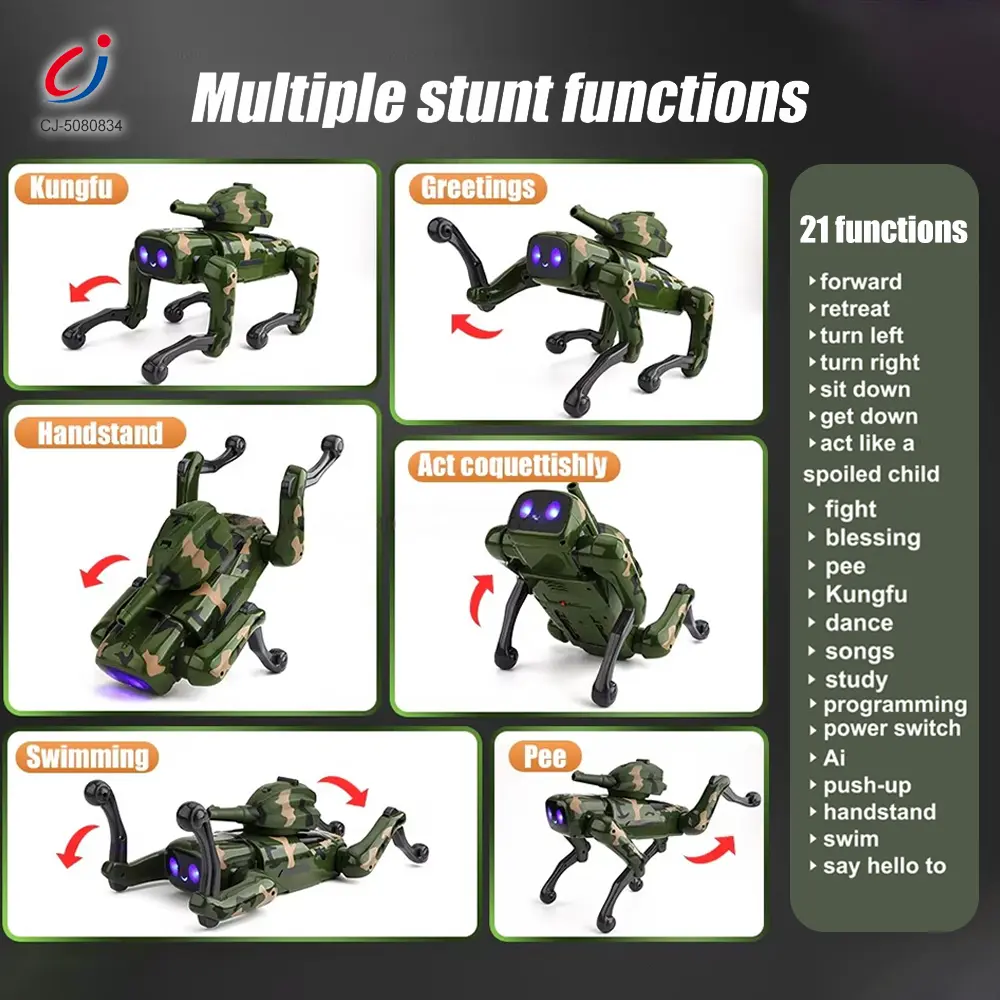 CJ-5080834

Multiple stunt functions

Kungfu

Greetings

Handstand

Act coquettishly

Swimming

Pee

21 functions

forward
retreat
turn left
turn right
sit down
get down
act like a spoiled child
fight
blessing
pee
Kungfu
dance
songs
study
programming
power switch
Ai
push-up
handstand
swim
say hello to