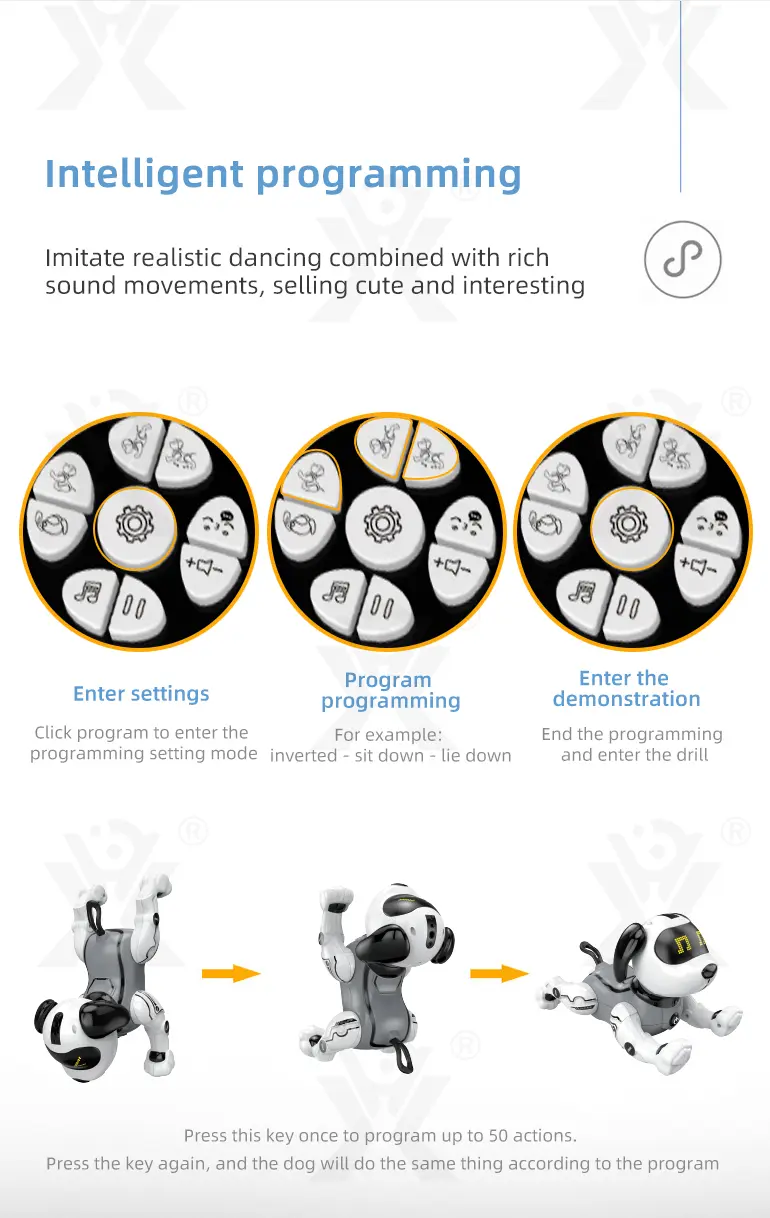 Intelligent programming

Imitate realistic dancing combined with rich sound movements, selling cute and interesting

Enter settings

Click program to enter the programming setting mode

Program programming

For example: inverted - sit down - lie down

Enter the demonstration

End the programming and enter the drill

Press this key once to program up to 50 actions.
Press the key again, and the dog will do the same thing according to the program