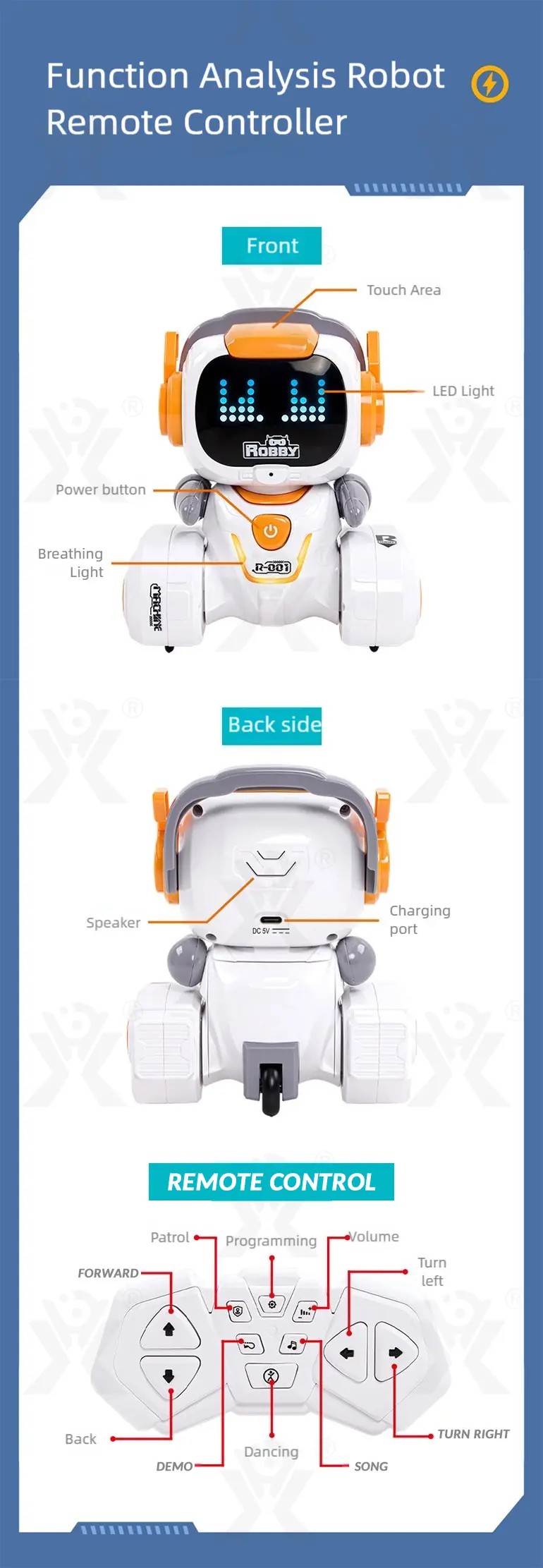 Function Analysis Robot Remote Controller

Front

Touch Area

LED Light

ROBBY

Power button

Breathing Light

R-001

MACHINE

Back side

Speaker

Charging port

DC 5V

REMOTE CONTROL

Patrol

Programming

Volume

FORWARD

Turn left

Back

DEMO

Dancing

SONG

TURN RIGHT