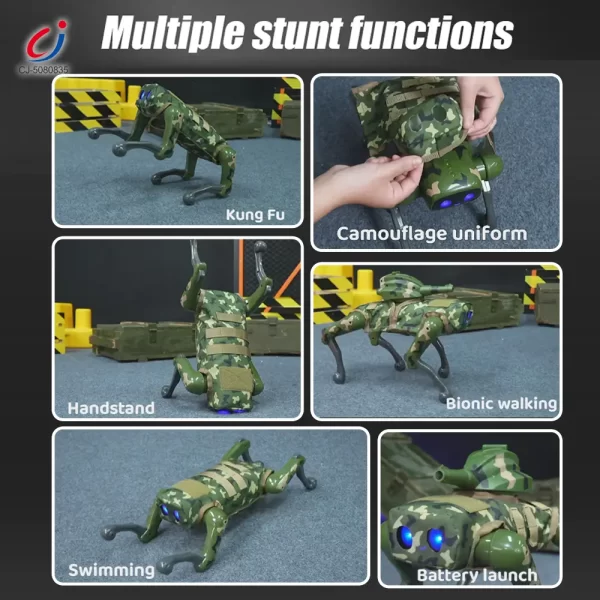 CJ-5080835

Multiple stunt functions

Kung Fu

Camouflage uniform

Handstand

Bionic walking

Swimming

Battery launch