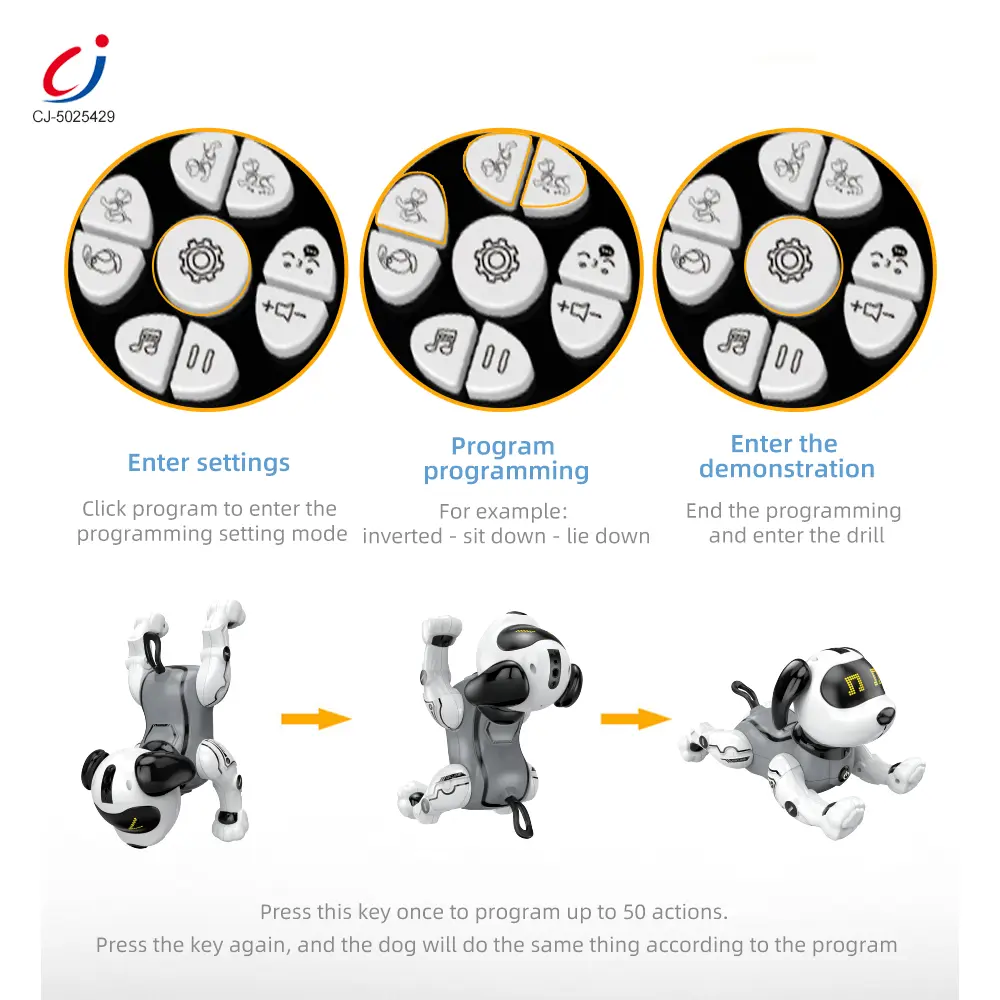 CJ-5025429

Enter settings

Click program to enter the programming setting mode

Program programming

For example: inverted - sit down - lie down

Enter the demonstration

End the programming and enter the drill

Press this key once to program up to 50 actions.
Press the key again, and the dog will do the same thing according to the program