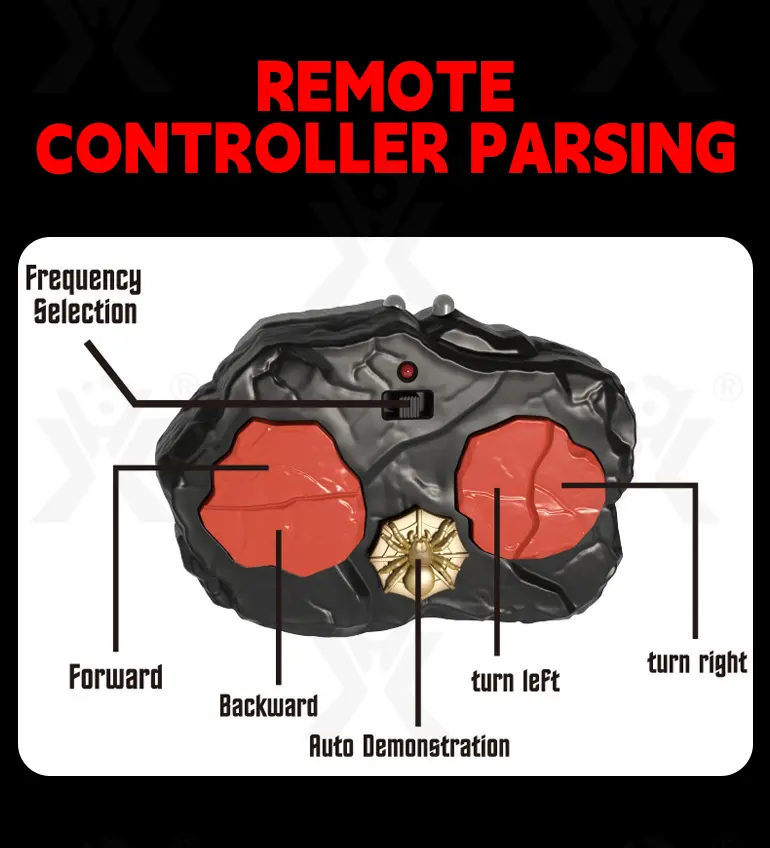 REMOTE CONTROLLER PARSING

Frequency Selection

Forward

Backward

Auto Demonstration

turn left

turn right