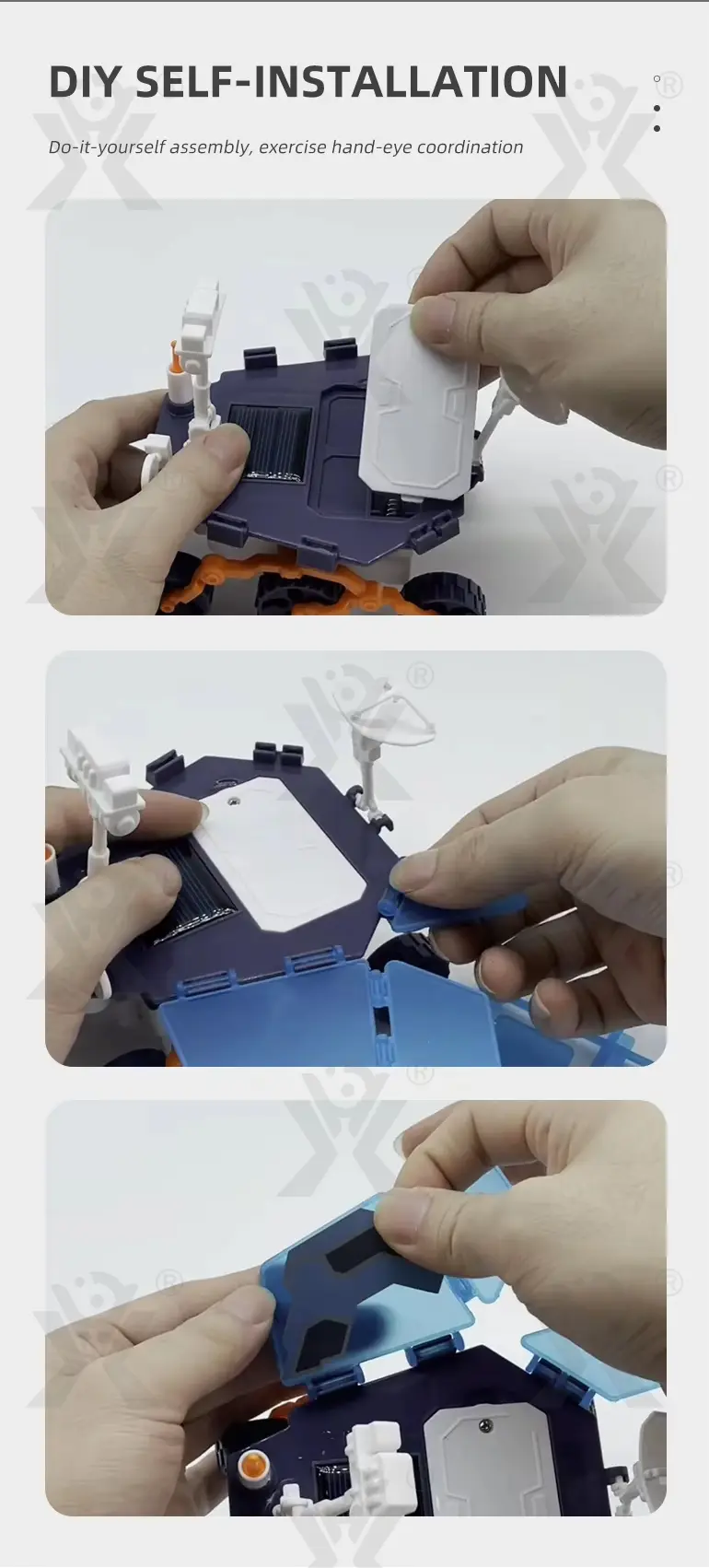 DIY SELF-INSTALLATION

Do-it-yourself assembly, exercise hand-eye coordination