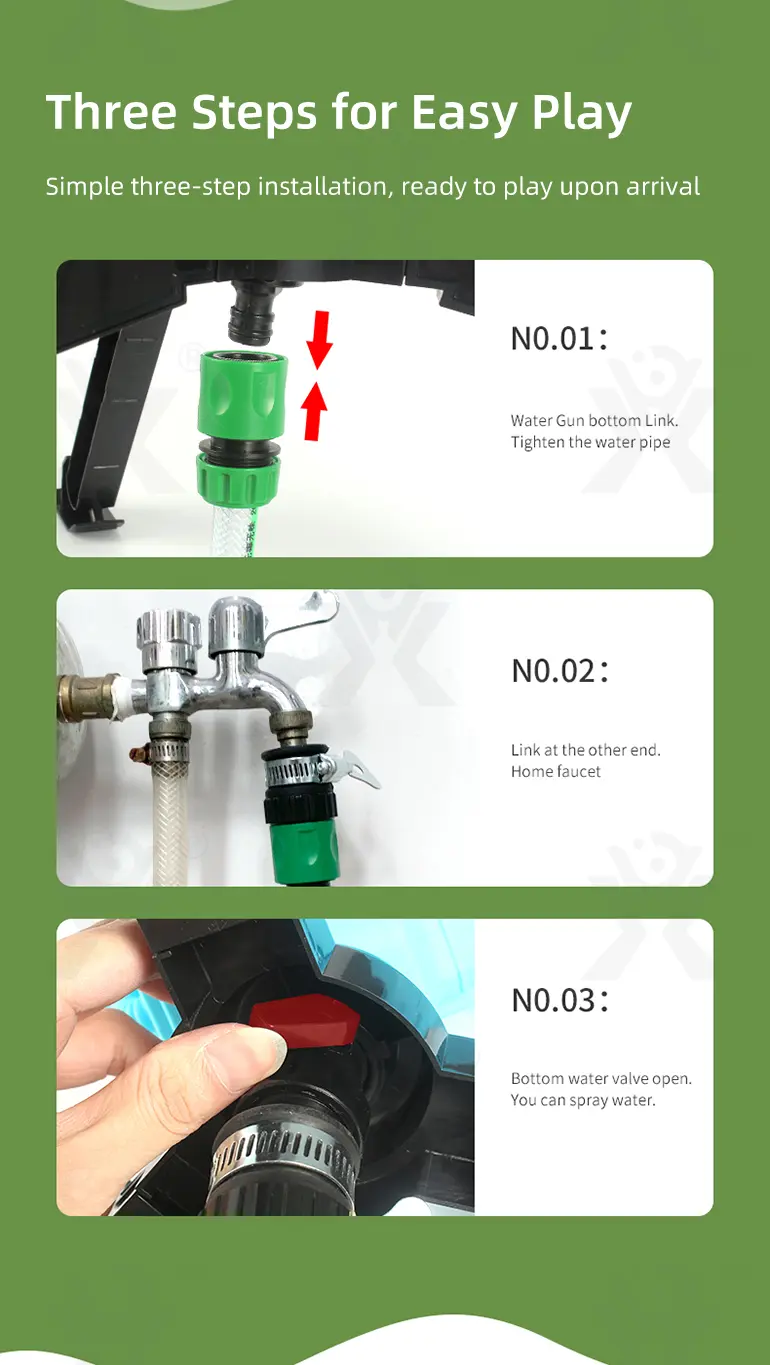 Three Steps for Easy Play

Simple three-step installation, ready to play upon arrival

N0.01：

Water Gun bottom Link. Tighten the water pipe

N0.02：

Link at the other end. Home faucet

N0.03：

Bottom water valve open. You can spray water.