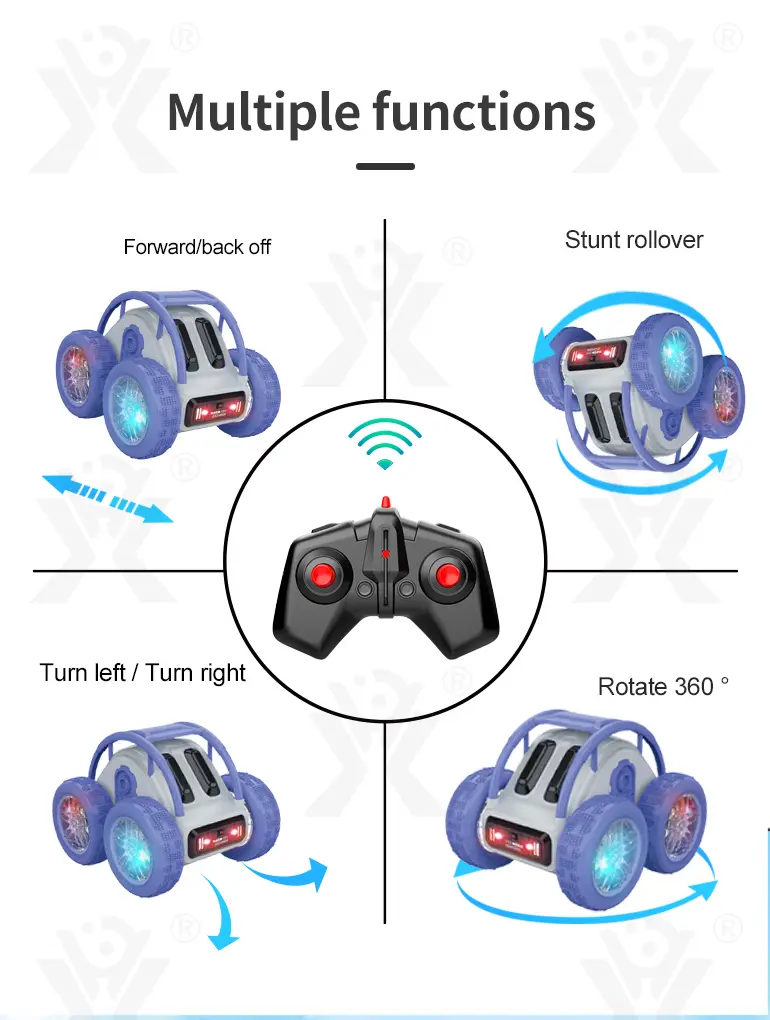 Multiple functions

Forward/back off

Stunt rollover

Turn left / Turn right

Rotate 360 °