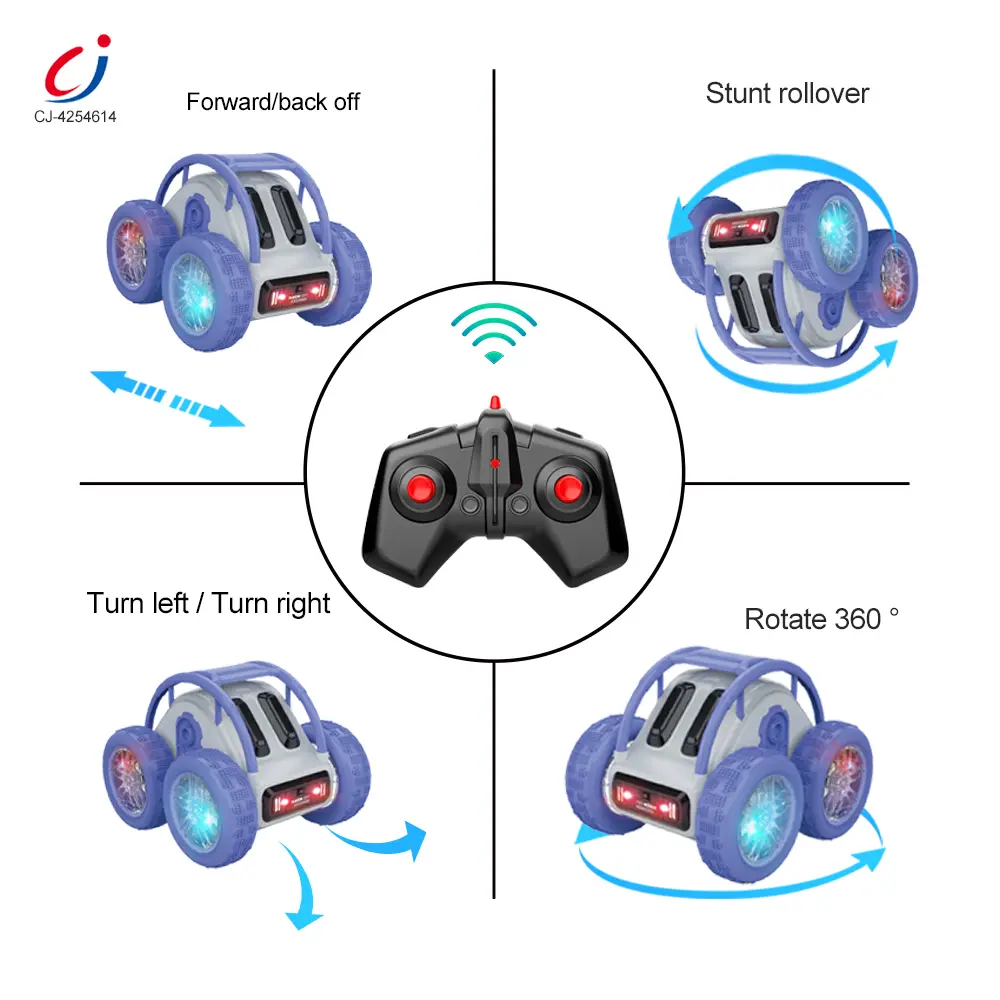 CJ-4254614

Forward/back off

Stunt rollover

Turn left / Turn right

Rotate 360 °