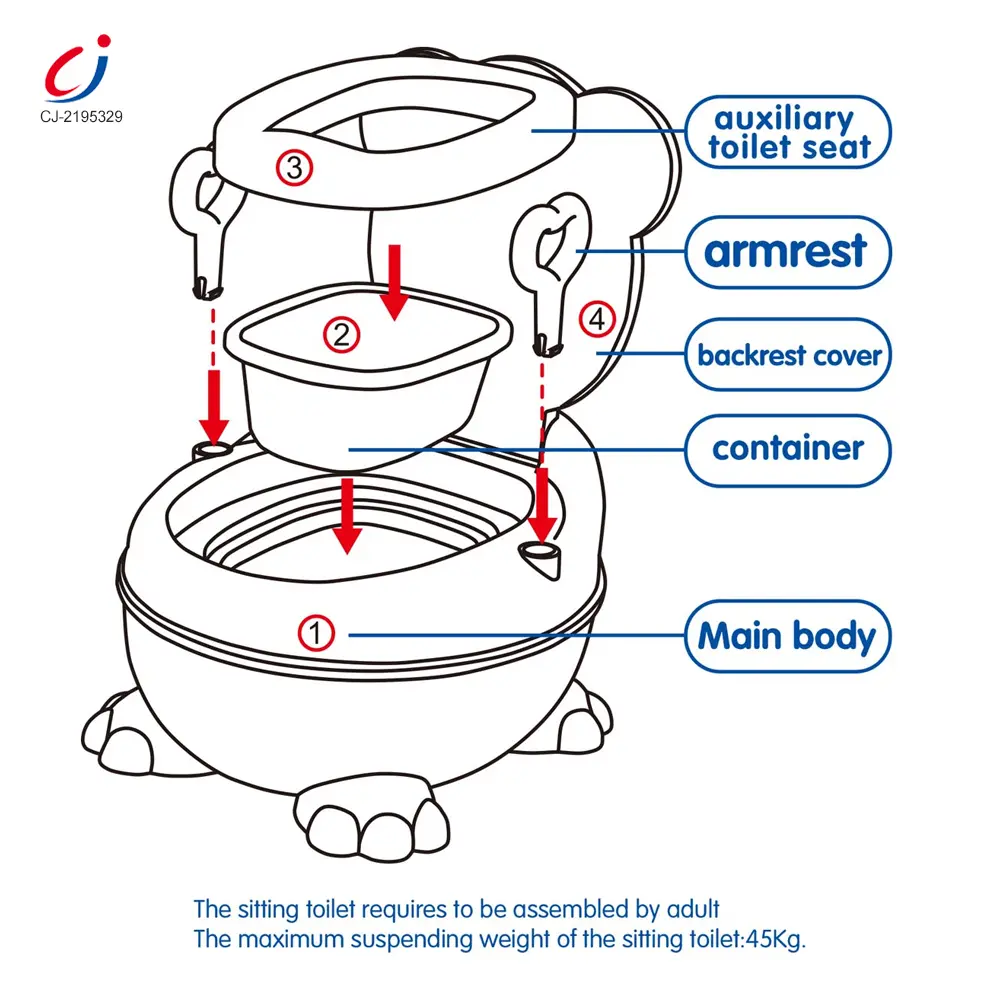 CJ-2195329

3
auxiliary toilet seat
armrest
2
4
backrest cover
container
1
Main body

The sitting toilet requires to be assembled by adult
The maximum suspending weight of the sitting toilet:45Kg.