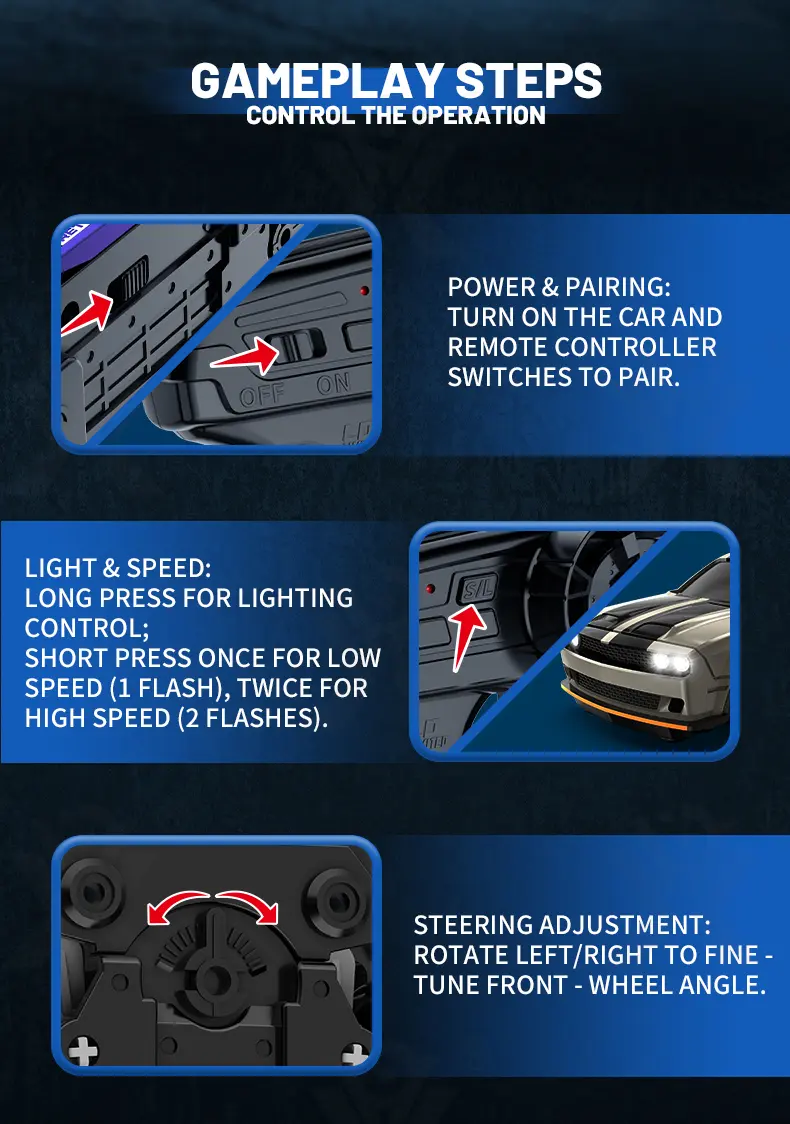 GAMEPLAY STEPS
CONTROL THE OPERATION

OFF ON

POWER & PAIRING:
TURN ON THE CAR AND REMOTE CONTROLLER SWITCHES TO PAIR.

LIGHT & SPEED:
LONG PRESS FOR LIGHTING CONTROL;
SHORT PRESS ONCE FOR LOW SPEED (1 FLASH), TWICE FOR HIGH SPEED (2 FLASHES).

S/L

STEERING ADJUSTMENT:
ROTATE LEFT/RIGHT TO FINE - TUNE FRONT - WHEEL ANGLE.