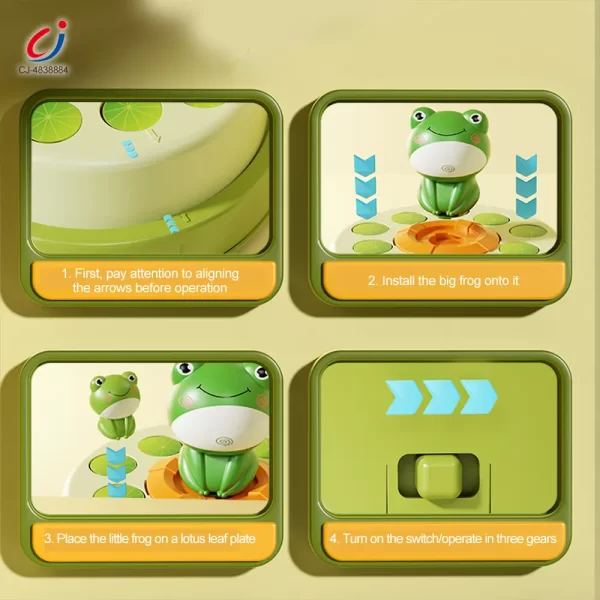 CJ-4838884

1. First, pay attention to aligning the arrows before operation

2. Install the big frog onto it

3. Place the little frog on a lotus leaf plate

4. Turn on the switch/operate in three gears